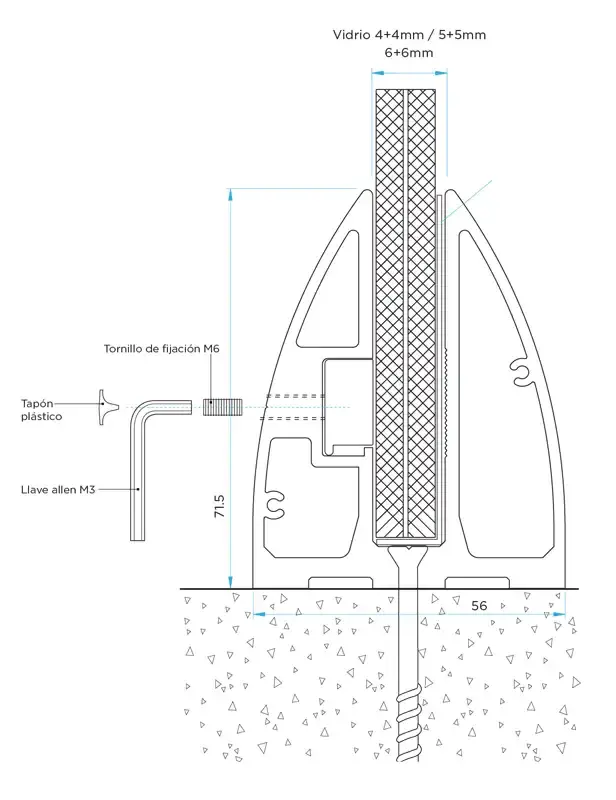 Vidrio 4+4mm / 5+5mm
6+6mm

Tornillo de fijación M6

Tapón
plástico

Llave allen M3

71.5

56